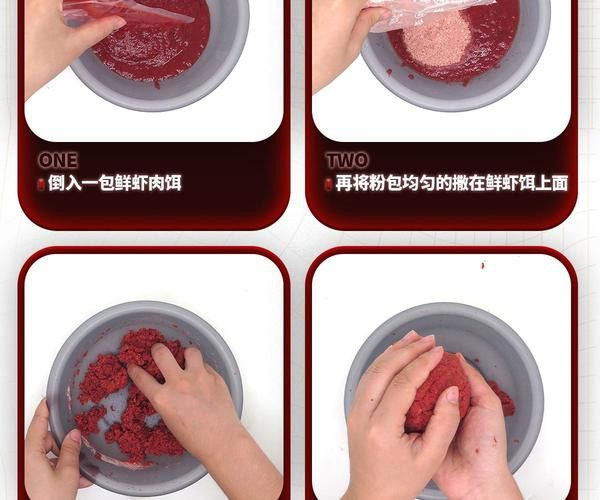 ONE
倒入一包鲜虾肉饵

TWO
再将粉包均匀的撒在鲜虾饵上面