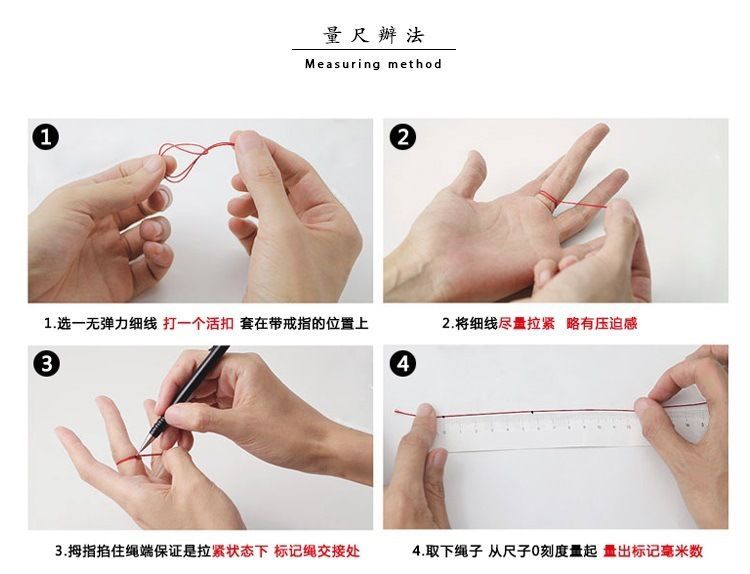 量尺辦法
Measuring method

1

2

1.选一无弹力细线 打一个活扣 套在带戒指的位置上

2.将细线尽量拉紧 略有压迫感

3

4

3.拇指掐住绳端保证是拉紧状态下 标记绳交接处

4.取下绳子 从尺子0刻度量起 量出标记毫米数