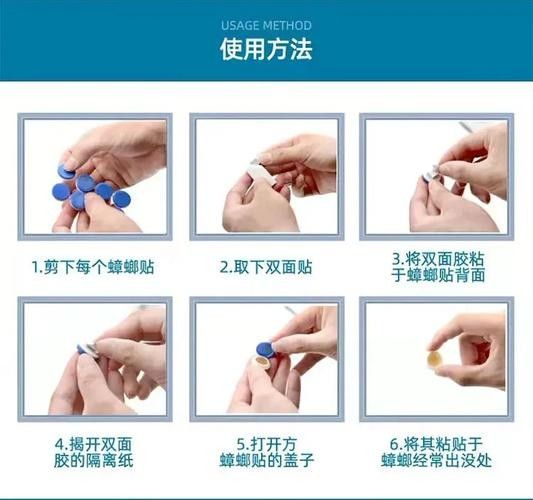 USAGE METHOD
使用方法

1.剪下每个蟑螂贴

2.取下双面贴

3.将双面胶粘于蟑螂贴背面

4.揭开双面胶的隔离纸

5.打开方蟑螂贴的盖子

6.将其粘贴于蟑螂经常出没处