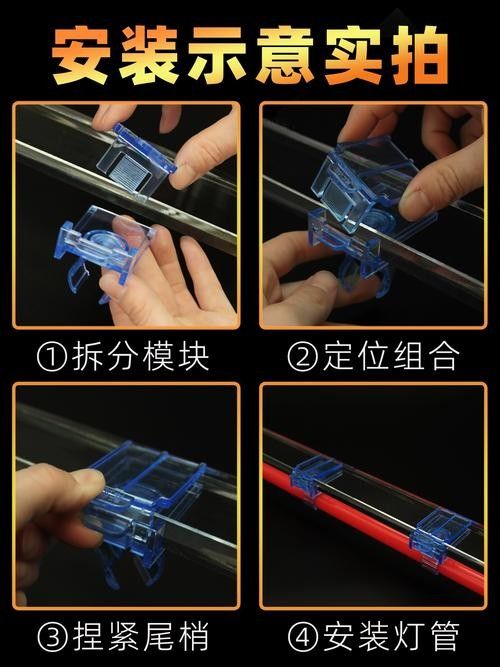 安装示意实拍

①拆分模块

②定位组合

③捏紧尾梢

④安装灯管