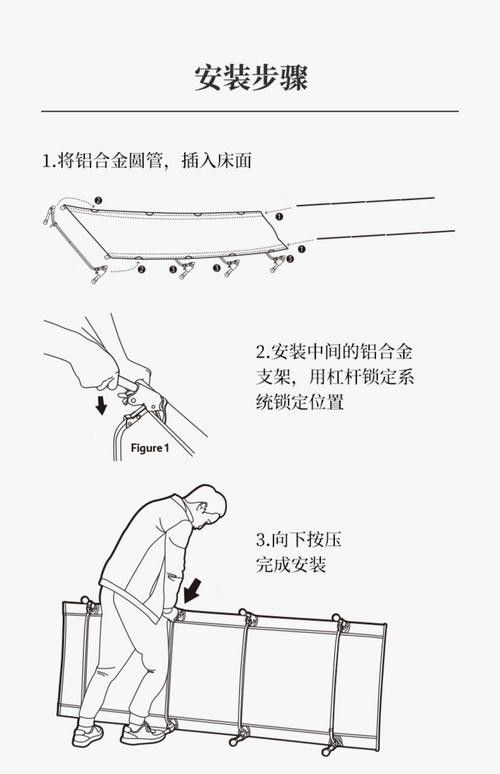 安装步骤

1.将铝合金圆管，插入床面

2
1
1
2
3
3
3

2.安装中间的铝合金支架，用杠杆锁定系统锁定位置

Figure 1

3.向下按压完成安装