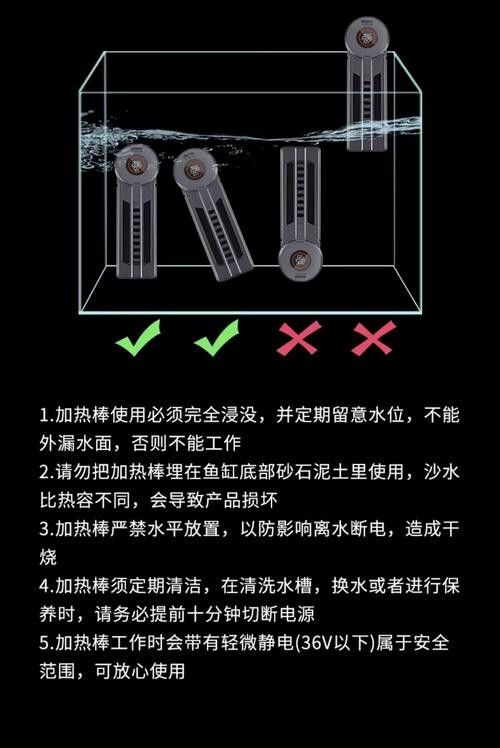 1.加热棒使用必须完全浸没，并定期留意水位，不能外漏水面，否则不能工作
2.请勿把加热棒埋在鱼缸底部砂石泥土里使用，沙水比热容不同，会导致产品损坏
3.加热棒严禁水平放置，以防影响离水断电，造成干烧
4.加热棒须定期清洁，在清洗水槽，换水或者进行保养时，请务必提前十分钟切断电源
5.加热棒工作时会带有轻微静电(36V以下)属于安全范围，可放心使用