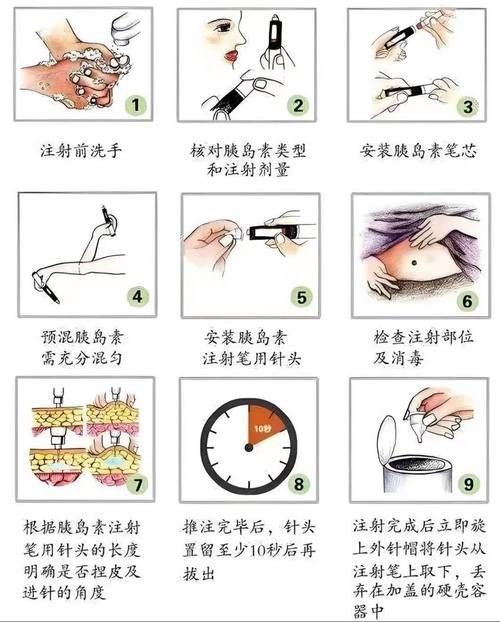 1

注射前洗手

2

核对胰岛素类型和注射剂量

3

安装胰岛素笔芯

4

预混胰岛素需充分混匀

5

安装胰岛素注射笔用针头

6

检查注射部位及消毒

7

根据胰岛素注射笔用针头的长度明确是否捏皮及进针的角度

10秒

8

推注完毕后，针头置留至少10秒后再拔出

9

注射完成后立即旋上外针帽将针头从注射笔上取下，丢弃在加盖的硬壳容器中