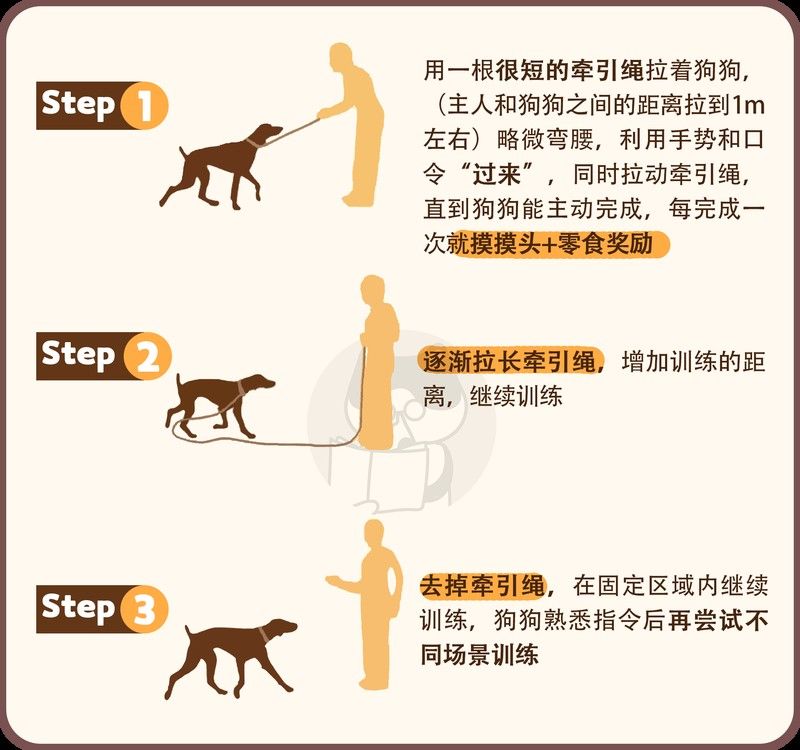 Step 1

用一根很短的牵引绳拉着狗狗，（主人和狗狗之间的距离拉到1m左右）略微弯腰，利用手势和口令“过来”，同时拉动牵引绳，直到狗狗能主动完成，每完成一次就摸摸头+零食奖励

Step 2

逐渐拉长牵引绳，增加训练的距离，继续训练

Step 3

去掉牵引绳，在固定区域内继续训练，狗狗熟悉指令后再尝试不同场景训练