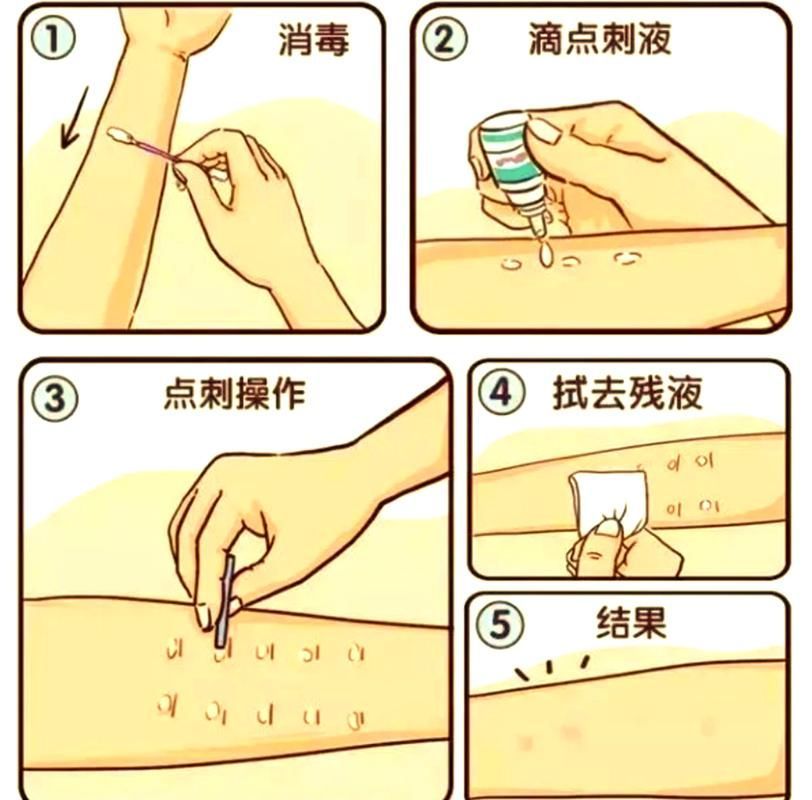 ① 消毒

② 滴点刺液

③ 点刺操作

④ 拭去残液

⑤ 结果