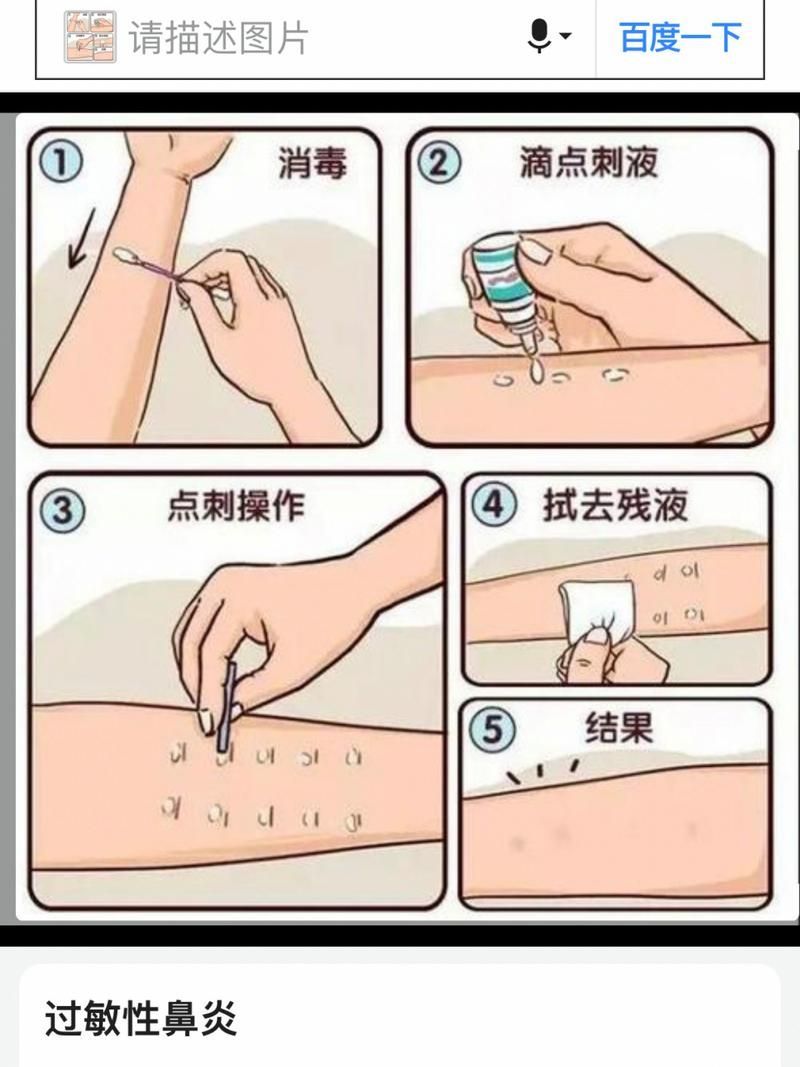 请描述图片

百度一下

① 消毒

② 滴点刺液

③ 点刺操作

④ 拭去残液

⑤ 结果

过敏性鼻炎