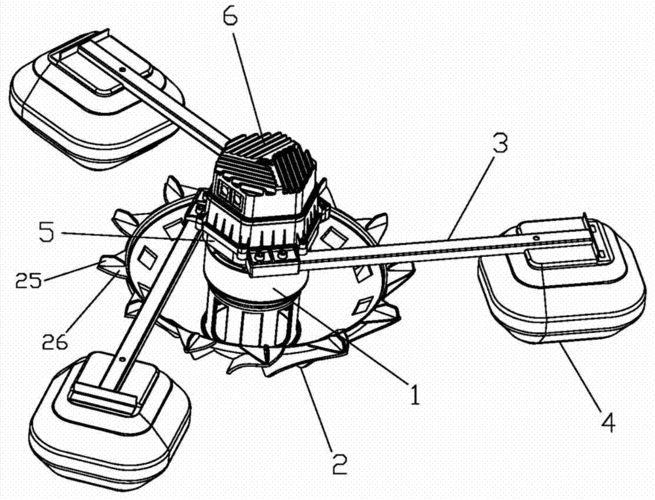 6
3
5
25
26
1
4
2