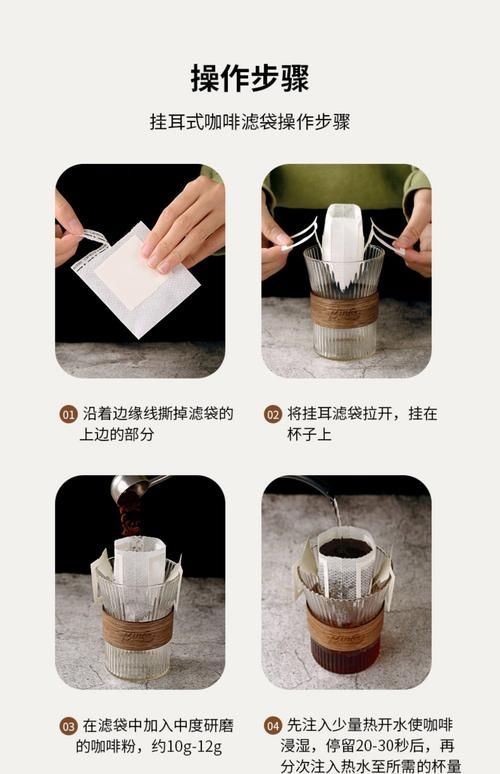 操作步骤

挂耳式咖啡滤袋操作步骤

01 沿着边缘线撕掉滤袋的上边的部分

02 将挂耳滤袋拉开，挂在杯子上

03 在滤袋中加入中度研磨的咖啡粉，约10g-12g

04 先注入少量热开水使咖啡浸湿，停留20-30秒后，再分次注入热水至所需的杯量