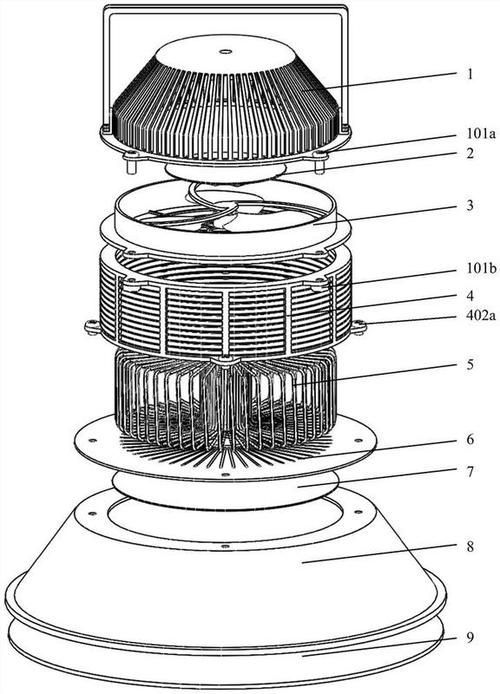 1
101a
2
3
101b
4
402a
5
6
7
8
9