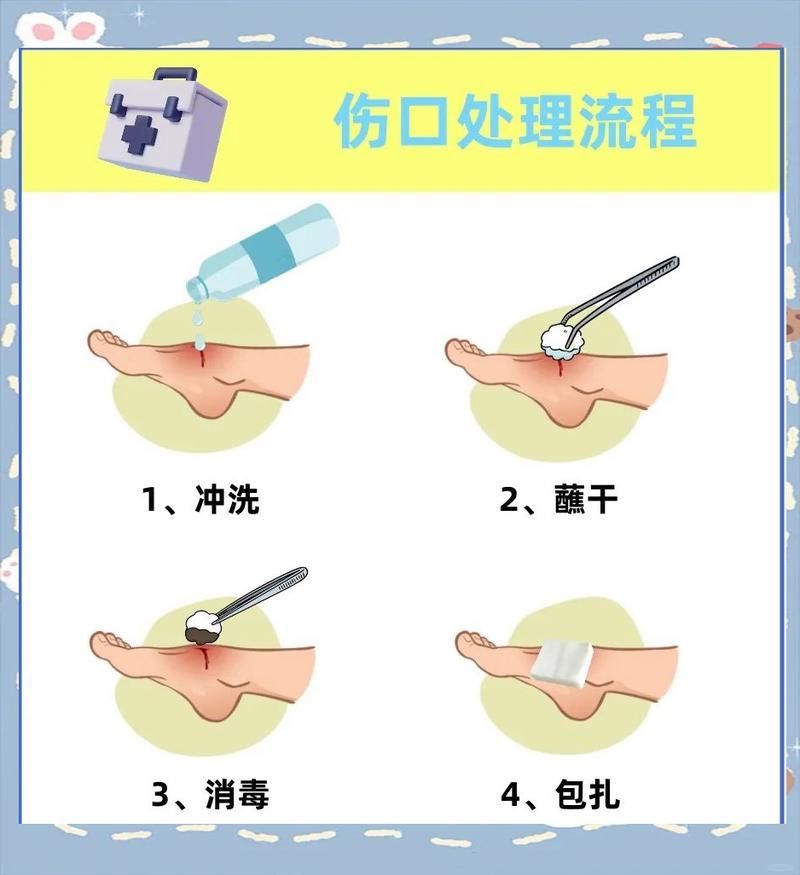 伤口处理流程

1、冲洗

2、蘸干

3、消毒

4、包扎