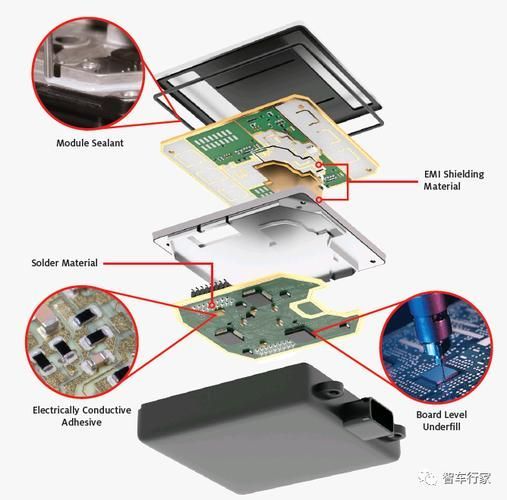 Module Sealant

EMI Shielding Material

Solder Material

Electrically Conductive Adhesive

Board Level Underfill

智车行家