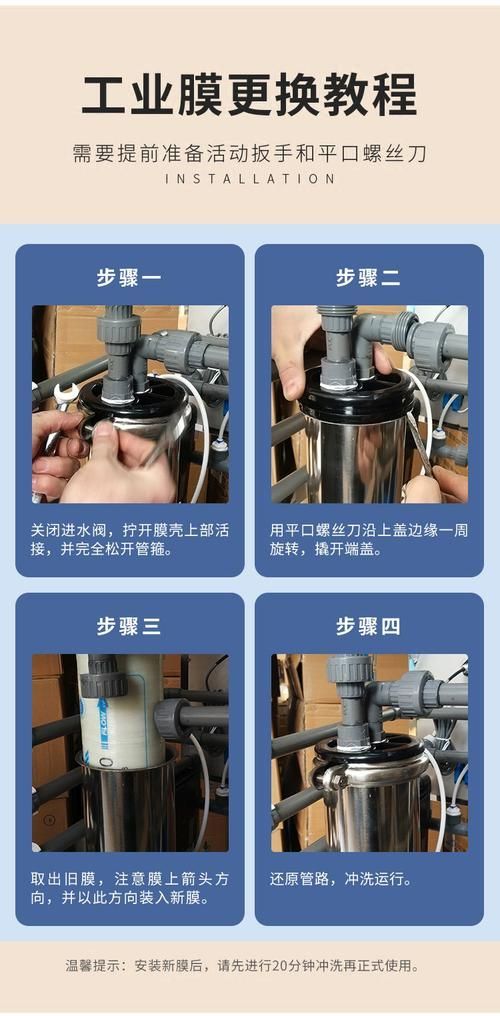 工业膜更换教程

需要提前准备活动扳手和平口螺丝刀

INSTALLATION

步骤一

关闭进水阀，拧开膜壳上部活接，并完全松开管箍。

步骤二

用平口螺丝刀沿上盖边缘一周旋转，撬开端盖。

步骤三

FLOW

取出旧膜，注意膜上箭头方向，并以此方向装入新膜。

步骤四

还原管路，冲洗运行。

温馨提示：安装新膜后，请先进行20分钟冲洗再正式使用。