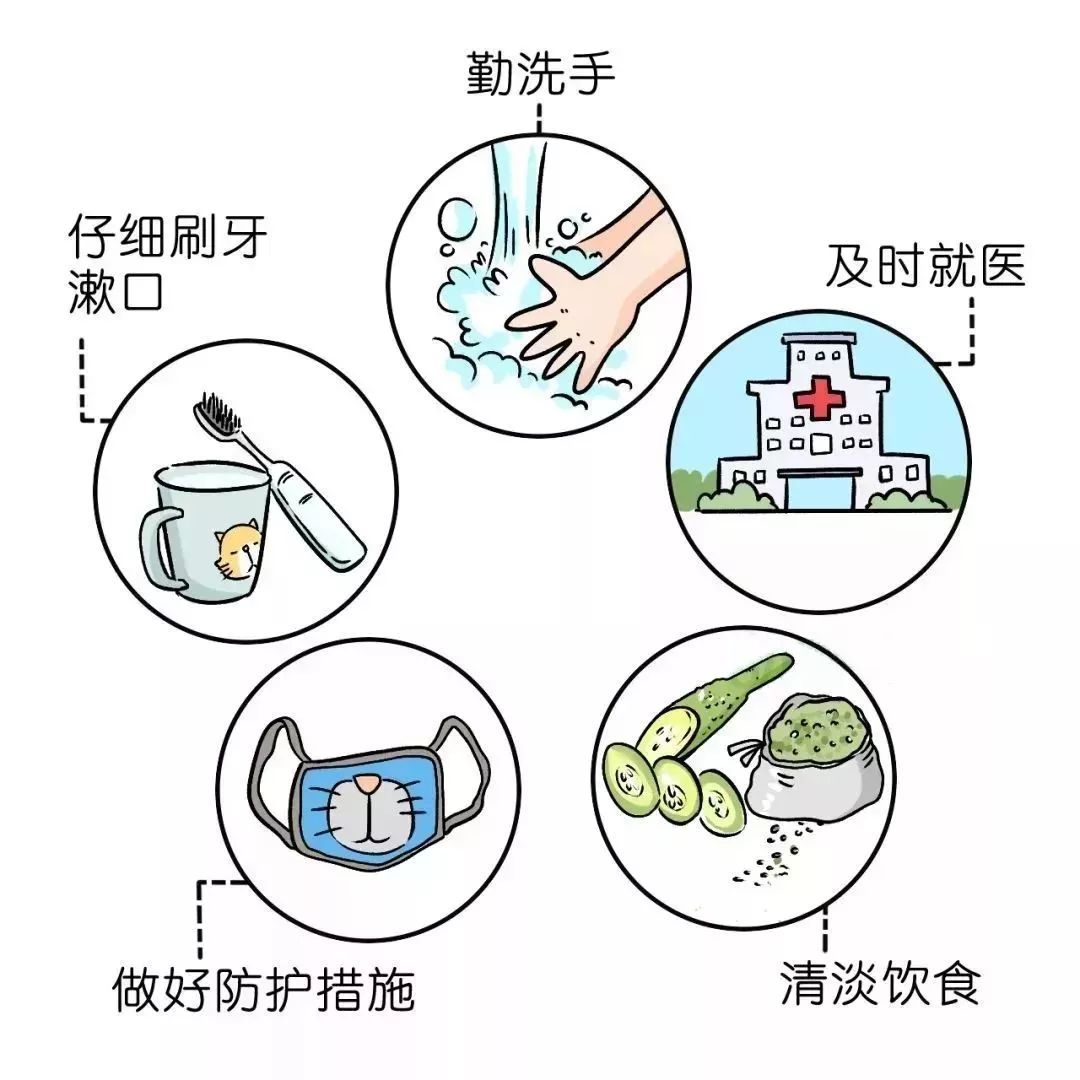 勤洗手

仔细刷牙漱口

及时就医

做好防护措施

清淡饮食