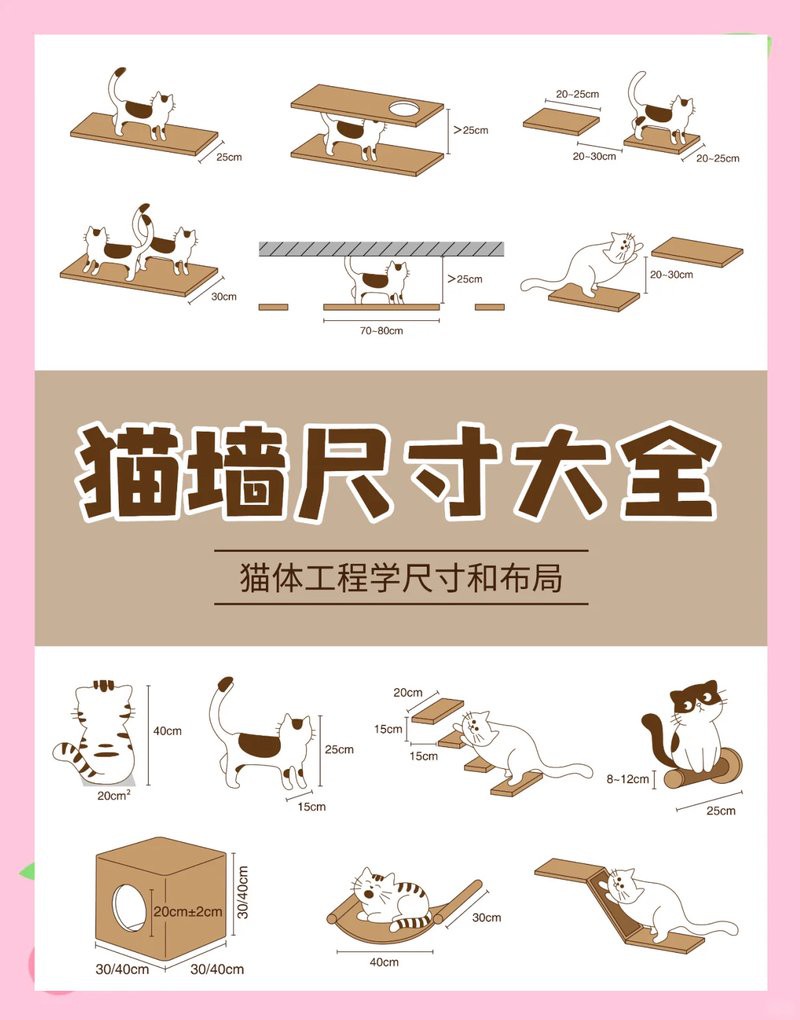 25cm

>25cm

20~25cm

20~30cm

20~25cm

30cm

>25cm

70~80cm

20~30cm

猫墙尺寸大全

猫体工程学尺寸和布局

40cm

20cm²

25cm

15cm

20cm

15cm

15cm

8~12cm

25cm

20cm±2cm

30/40cm

30/40cm

30/40cm

30cm

40cm